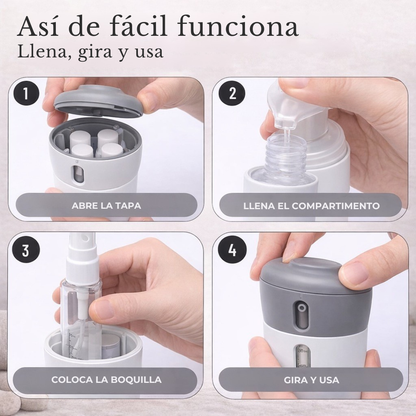 Así de fácil funciona
Llena, gira y usa

1
ABRE LA TAPA

2
LLENA EL COMPARTIMENTO

3
COLOCA LA BOQUILLA

4
GIRA Y USA